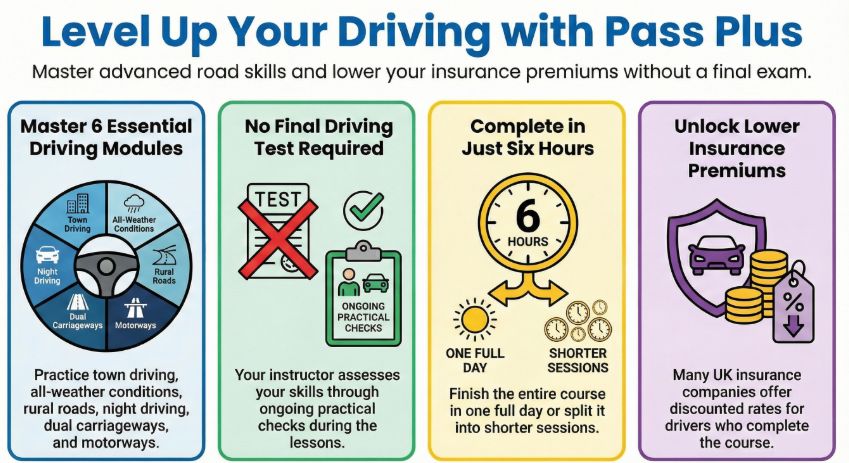 Level Up Your Driving with Pass Plus

Master advanced road skills and lower your insurance premiums without a final exam.

Master 6 Essential Driving Modules

Town Driving
All-Weather Conditions
Rural Roads
Motorways
Dual Carriageways
Night Driving

Practice town driving, all-weather conditions, rural roads, night driving, dual carriageways, and motorways.

No Final Driving Test Required

TEST

ONGOING PRACTICAL CHECKS

Your instructor assesses your skills through ongoing practical checks during the lessons.

Complete in Just Six Hours

6 HOURS

ONE FULL DAY

SHORTER SESSIONS

Finish the entire course in one full day or split it into shorter sessions.

Unlock Lower Insurance Premiums

%

Many UK insurance companies offer discounted rates for drivers who complete the course.